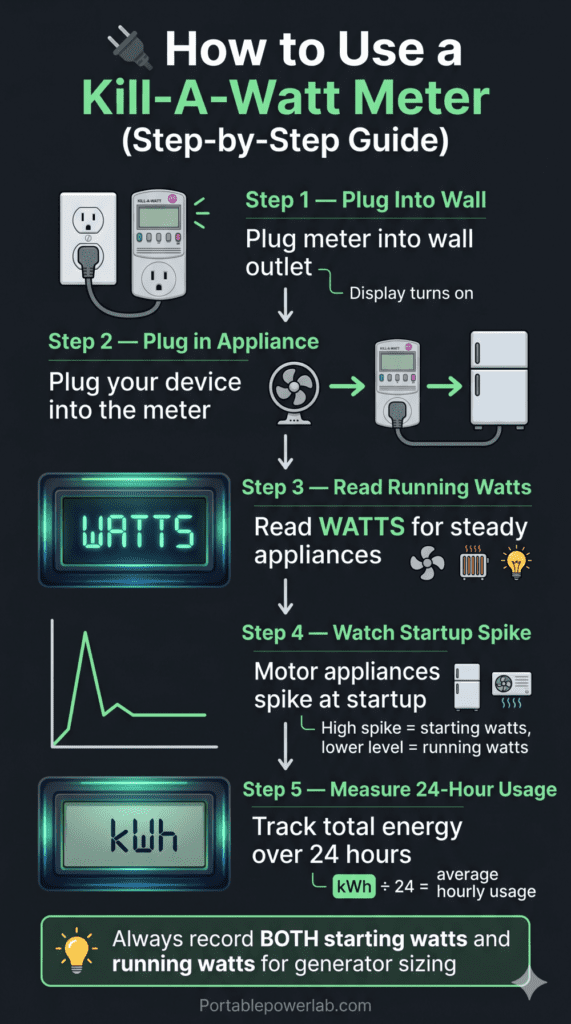 How to Use a Kill-A-Watt Meter (Step-by-Step Guide)

KILL-A-WATT

Step 1 — Plug Into Wall

Plug meter into wall outlet

Display turns on

Step 2 — Plug in Appliance

Plug your device into the meter

WATTS

Step 3 — Read Running Watts

Read WATTS for steady appliances

Step 4 — Watch Startup Spike

Motor appliances spike at startup

High spike = starting watts, lower level = running watts

kWh

Step 5 — Measure 24-Hour Usage

Track total energy over 24 hours

kWh ÷ 24 = average hourly usage

Always record BOTH starting watts and running watts for generator sizing

Portablepowerlab.com